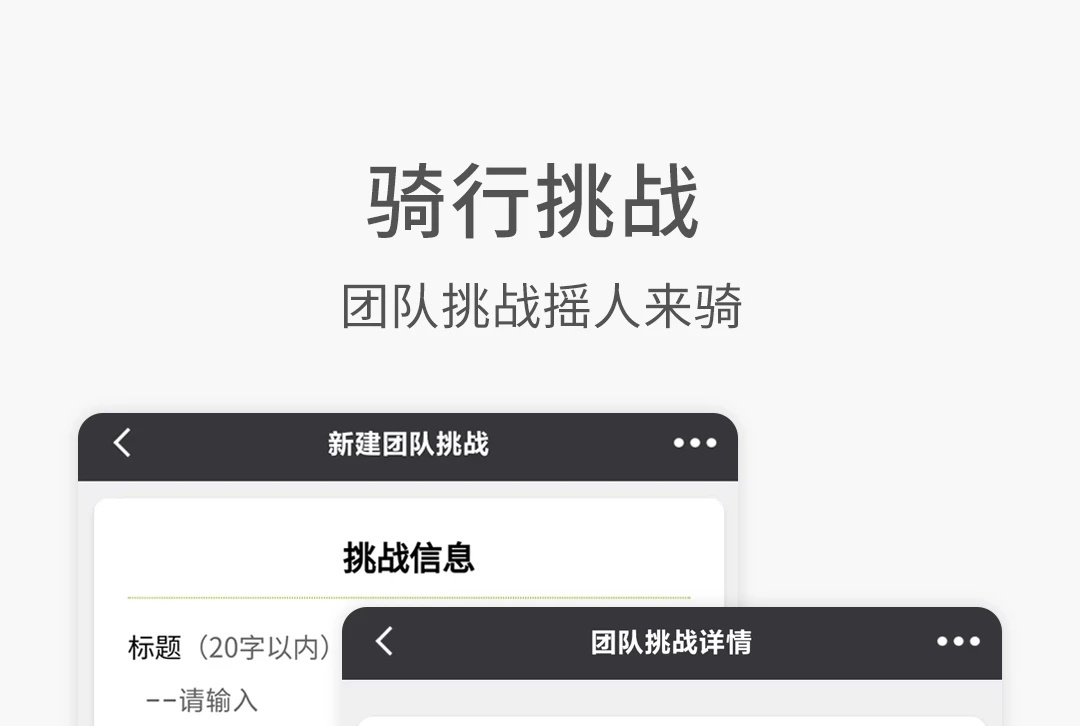 骑行挑战

团队挑战摇人来骑

新建团队挑战

挑战信息

标题（20字以内）

--请输入

团队挑战详情