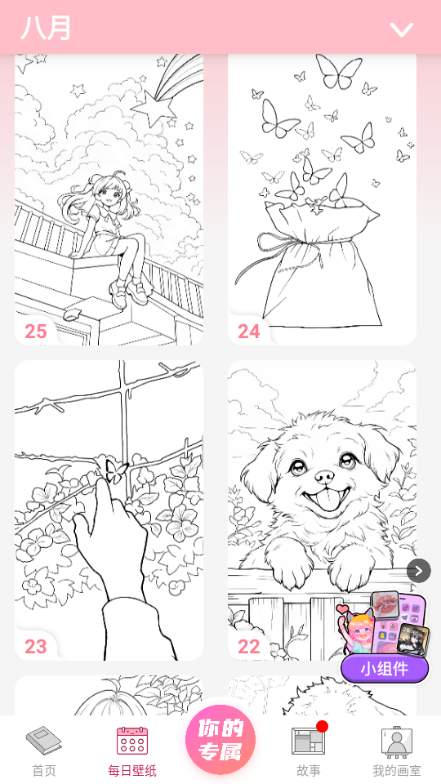 八月

25

24

23

22

小组件

首页

每日壁纸

你的专属

故事

我的画室